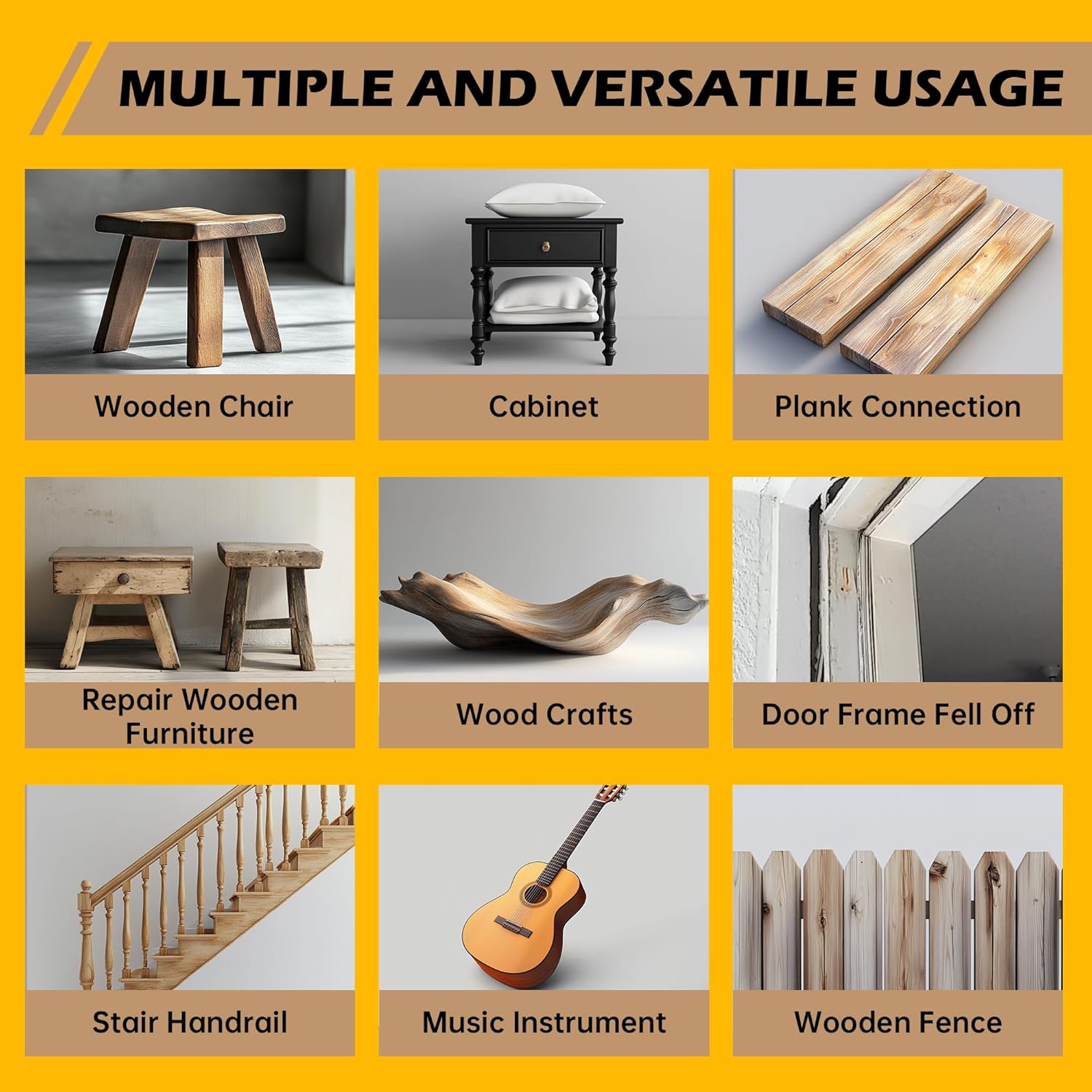 MULTIPLE AND VERSATILE USAGE

Wooden Chair

Cabinet

Plank Connection

Repair Wooden Furniture

Wood Crafts

Door Frame Fell Off

Stair Handrail

Music Instrument

Wooden Fence